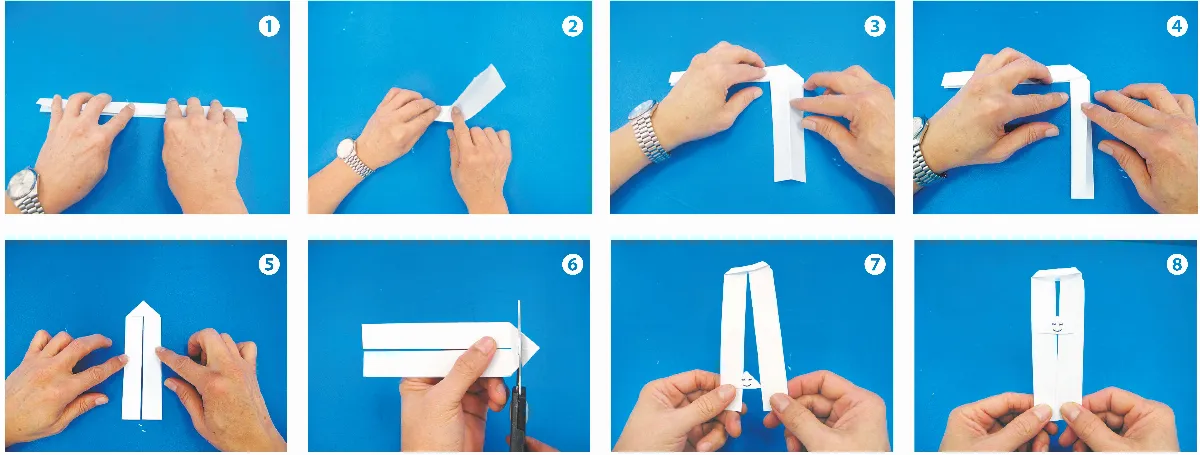 1
2
3
4
5
6
7
8