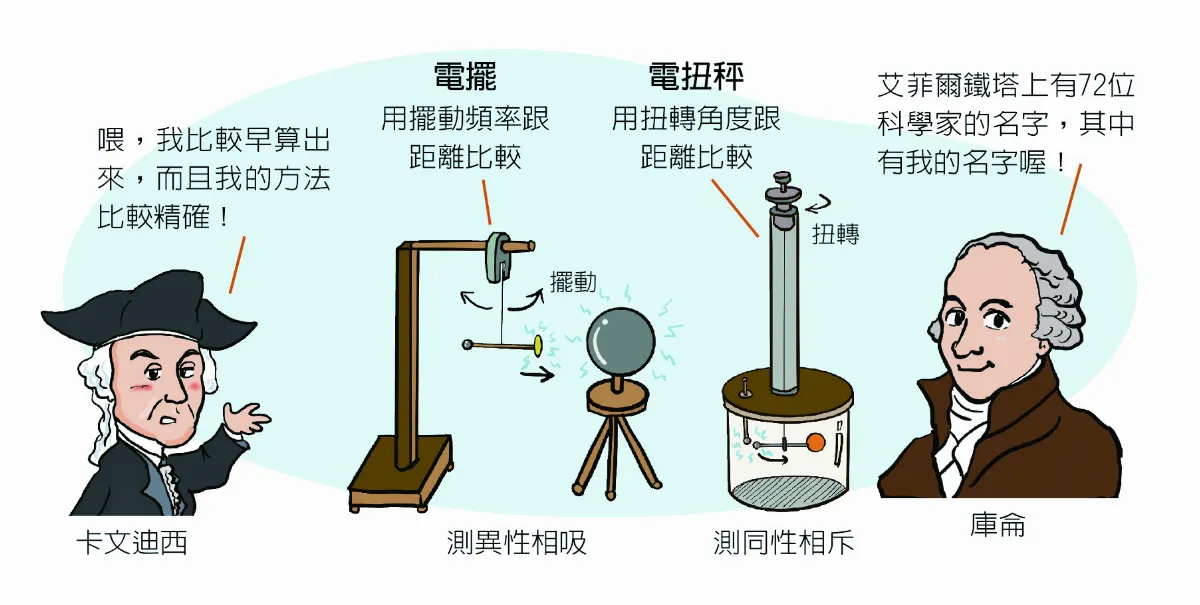 喂，我比較早算出來，而且我的方法比較精確！

電擺
用擺動頻率跟距離比較

擺動

電扭秤
用扭轉角度跟距離比較

扭轉

艾菲爾鐵塔上有72位科學家的名字，其中有我的名字喔！

卡文迪西

測異性相吸

測同性相斥

庫侖